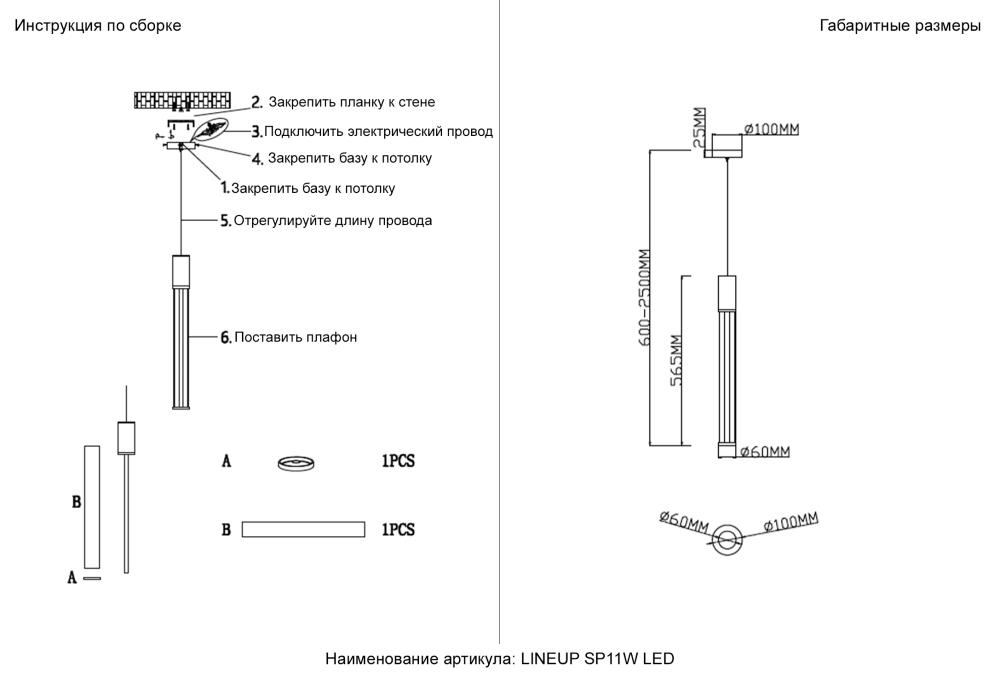 Инструкция по сборке

2. Закрепить планку к стене
3. Подключить электрический провод
4. Закрепить базу к потолку
1. Закрепить базу к потолку
5. Отрегулируйте длину провода
6. Поставить плафон

B
A

A 1PCS
B 1PCS

Габаритные размеры

25MM
Ø100MM
600-2500MM
565MM
Ø60MM

Ø60MM
Ø100MM

Наименование артикула: LINEUP SP11W LED