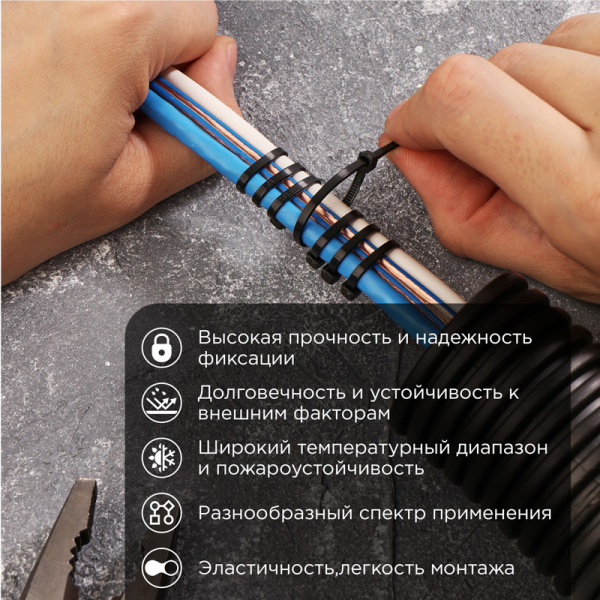 Высокая прочность и надежность фиксации

Долговечность и устойчивость к внешним факторам

Широкий температурный диапазон и пожароустойчивость

Разнообразный спектр применения

Эластичность,легкость монтажа