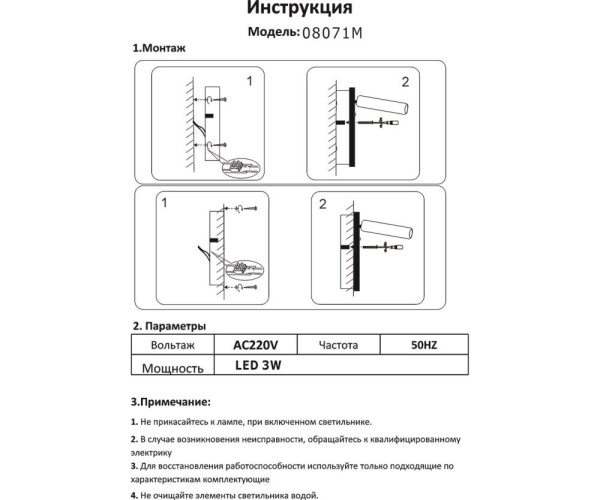 Инструкция

Модель: 08071M

1.Монтаж

1

2

1

2

2. Параметры

| Вольтаж | AC220V | Частота | 50HZ |
|---|---|---|---|
| Мощность | LED 3W | | |

3.Примечание:

1. Не прикасайтесь к лампе, при включенном светильнике.

2. В случае возникновения неисправности, обращайтесь к квалифицированному электрику

3. Для восстановления работоспособности используйте только подходящие по характеристикам комплектующие

4. Не очищайте элементы светильника водой.