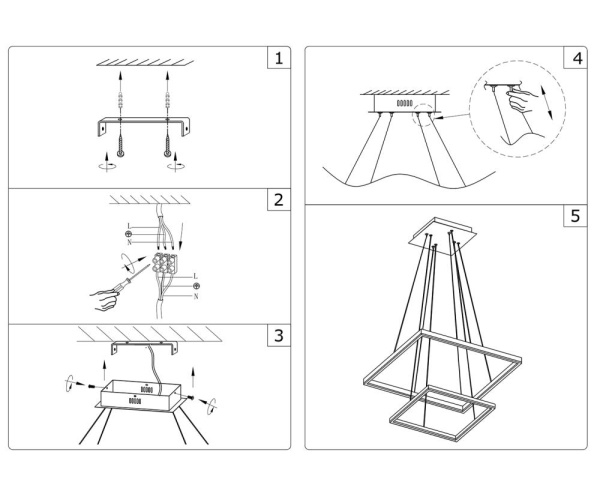 1

2

L

N

L

N

3

4

5