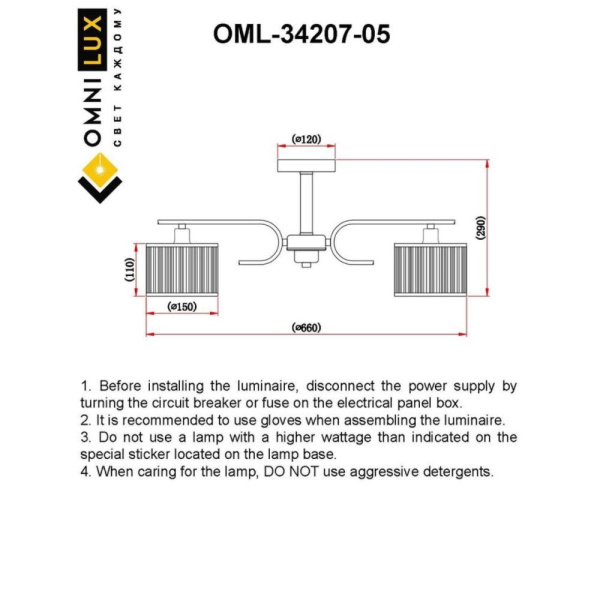 OMNI LUX
СВЕТ КАЖДОМУ

OML-34207-05

(ø120)
(290)
(110)
(ø150)
(ø660)

1. Before installing the luminaire, disconnect the power supply by turning the circuit breaker or fuse on the electrical panel box.
2. It is recommended to use gloves when assembling the luminaire.
3. Do not use a lamp with a higher wattage than indicated on the special sticker located on the lamp base.
4. When caring for the lamp, DO NOT use aggressive detergents.