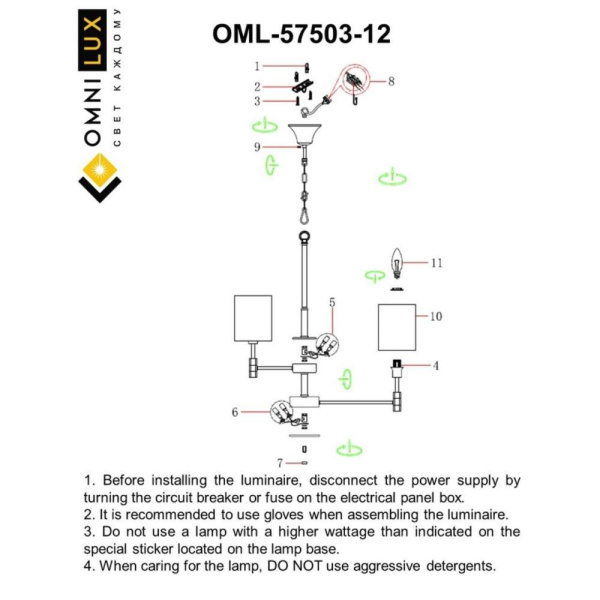 OMNI LUX
СВЕТ КАЖДОМУ

OML-57503-12

1
2
3
8
9
11
5
10
4
6
7

1. Before installing the luminaire, disconnect the power supply by turning the circuit breaker or fuse on the electrical panel box.
2. It is recommended to use gloves when assembling the luminaire.
3. Do not use a lamp with a higher wattage than indicated on the special sticker located on the lamp base.
4. When caring for the lamp, DO NOT use aggressive detergents.