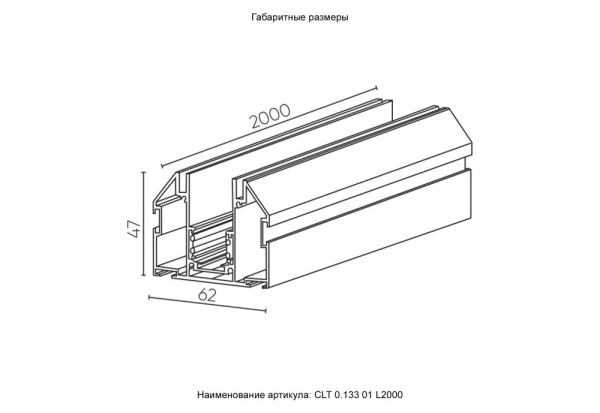 Габаритные размеры

2000

47

62

Наименование артикула: CLT 0.133 01 L2000