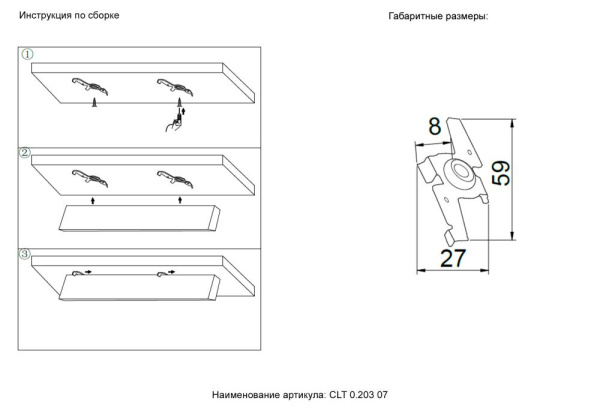 Инструкция по сборке

①

②

③

Габаритные размеры:

8

59

27

Наименование артикула: CLT 0.203 07