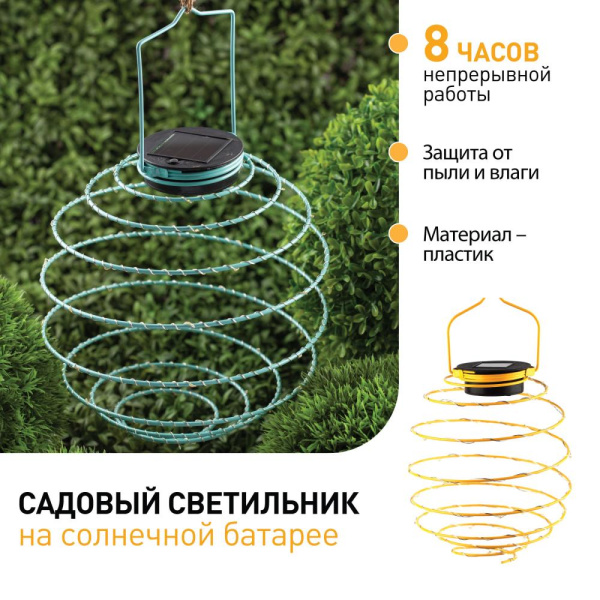 8 ЧАСОВ непрерывной работы

Защита от пыли и влаги

Материал – пластик

САДОВЫЙ СВЕТИЛЬНИК
на солнечной батарее