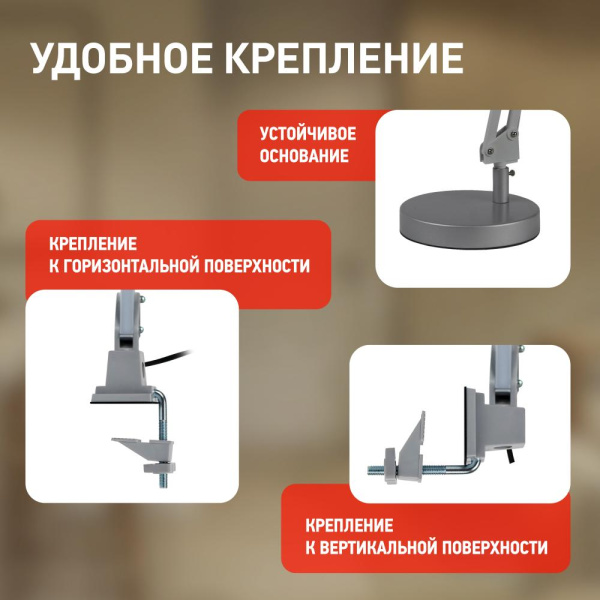 УДОБНОЕ КРЕПЛЕНИЕ

УСТОЙЧИВОЕ ОСНОВАНИЕ

КРЕПЛЕНИЕ К ГОРИЗОНТАЛЬНОЙ ПОВЕРХНОСТИ

КРЕПЛЕНИЕ К ВЕРТИКАЛЬНОЙ ПОВЕРХНОСТИ