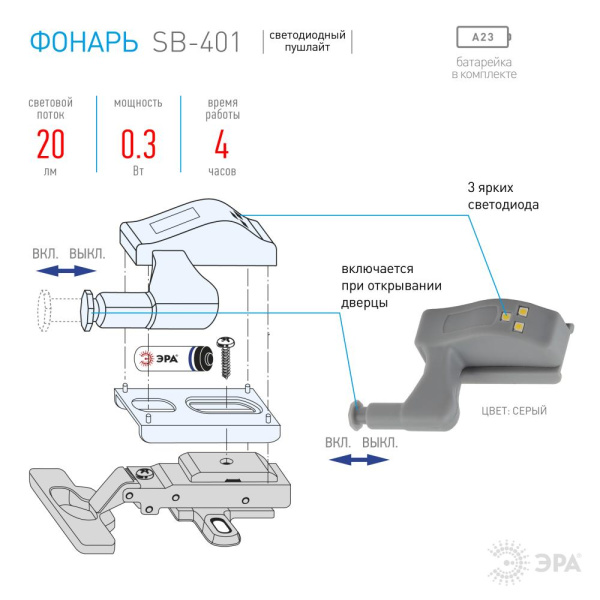 ФОНАРЬ SB-401

светодиодный пушлайт

A23

батарейка в комплекте

световой поток
20
лм

мощность
0.3
Вт

время работы
4
часов

3 ярких светодиода

ВКЛ. ВЫКЛ.

включается при открывании дверцы

ЭРА

ЦВЕТ: СЕРЫЙ

ВКЛ. ВЫКЛ.

ЭРА