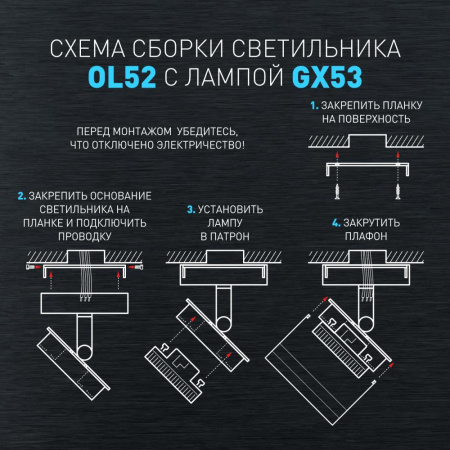 СХЕМА СБОРКИ СВЕТИЛЬНИКА
OL52 С ЛАМПОЙ GX53

1. ЗАКРЕПИТЬ ПЛАНКУ НА ПОВЕРХНОСТЬ

ПЕРЕД МОНТАЖОМ УБЕДИТЕСЬ, ЧТО ОТКЛЮЧЕНО ЭЛЕКТРИЧЕСТВО!

2. ЗАКРЕПИТЬ ОСНОВАНИЕ СВЕТИЛЬНИКА НА ПЛАНКЕ И ПОДКЛЮЧИТЬ ПРОВОДКУ

3. УСТАНОВИТЬ ЛАМПУ В ПАТРОН

4. ЗАКРУТИТЬ ПЛАФОН