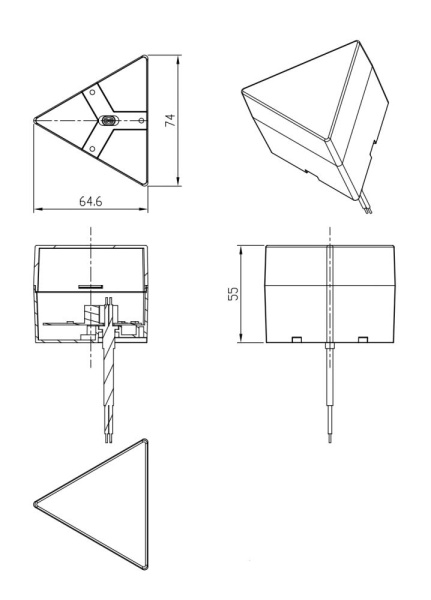 74

64.6

55