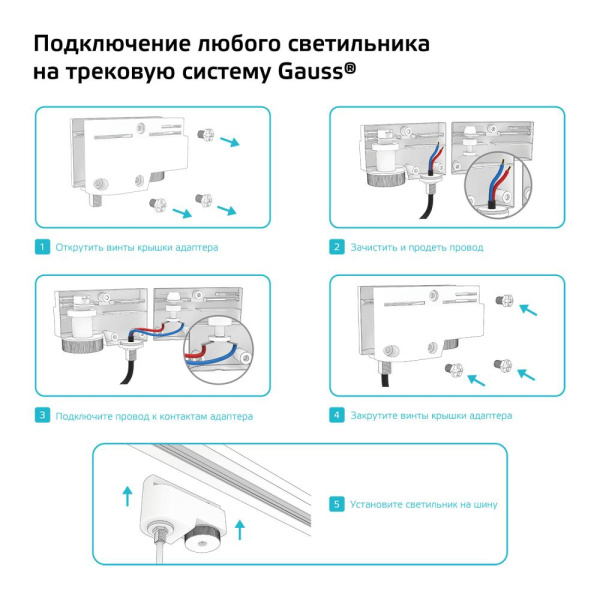 Подключение любого светильника на трековую систему Gauss®

1 Открутить винты крышки адаптера

2 Зачистить и продеть провод

3 Подключите провод к контактам адаптера

4 Закрутите винты крышки адаптера

5 Установите светильник на шину