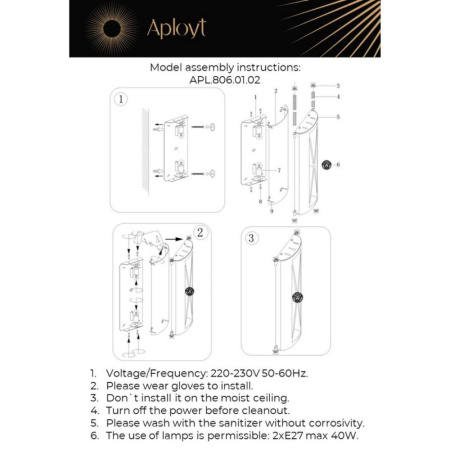 Aployt

Model assembly instructions:
APL.806.01.02

1

1
2
3
4
5
6
7
8
9

2

3

1. Voltage/Frequency: 220-230V 50-60Hz.
2. Please wear gloves to install.
3. Don`t install it on the moist ceiling.
4. Turn off the power before cleanout.
5. Please wash with the sanitizer without corrosivity.
6. The use of lamps is permissible: 2xE27 max 40W.