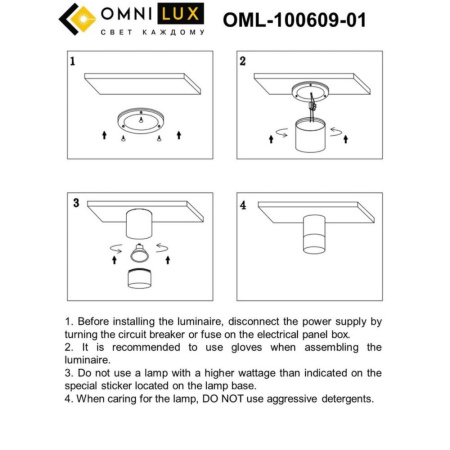 OMNI LUX
СВЕТ КАЖДОМУ

OML-100609-01

1

2

3

4

1. Before installing the luminaire, disconnect the power supply by turning the circuit breaker or fuse on the electrical panel box.
2. It is recommended to use gloves when assembling the luminaire.
3. Do not use a lamp with a higher wattage than indicated on the special sticker located on the lamp base.
4. When caring for the lamp, DO NOT use aggressive detergents.