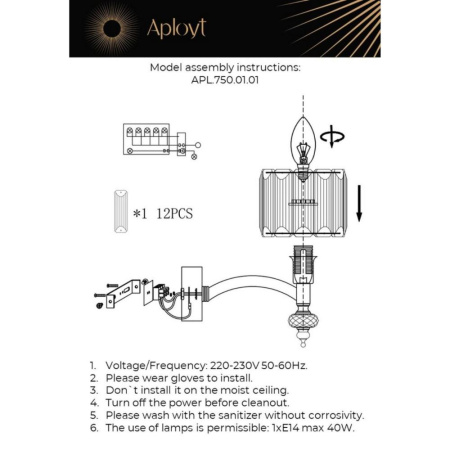 Aployt

Model assembly instructions:
APL.750.01.01

*1 12PCS

1. Voltage/Frequency: 220-230V 50-60Hz.
2. Please wear gloves to install.
3. Don`t install it on the moist ceiling.
4. Turn off the power before cleanout.
5. Please wash with the sanitizer without corrosivity.
6. The use of lamps is permissible: 1xE14 max 40W.