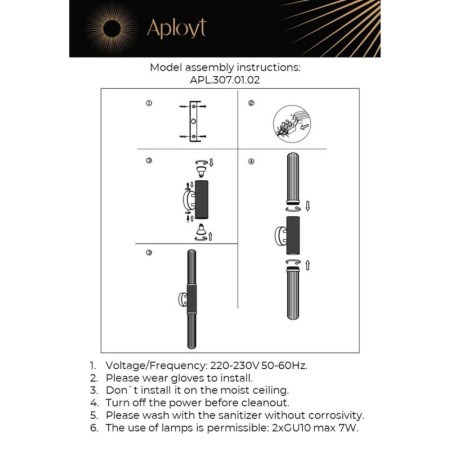 Aployt

Model assembly instructions:
APL.307.01.02

①

②

③

④

⑤

1. Voltage/Frequency: 220-230V 50-60Hz.
2. Please wear gloves to install.
3. Don`t install it on the moist ceiling.
4. Turn off the power before cleanout.
5. Please wash with the sanitizer without corrosivity.
6. The use of lamps is permissible: 2xGU10 max 7W.