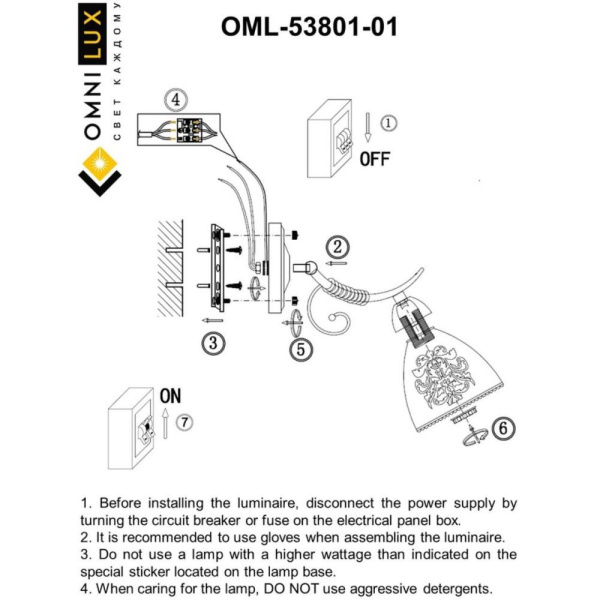 OMNILUX
СВЕТ КАЖДОМУ

OML-53801-01

4

1

OFF

2

3

5

ON

7

6

1. Before installing the luminaire, disconnect the power supply by turning the circuit breaker or fuse on the electrical panel box.
2. It is recommended to use gloves when assembling the luminaire.
3. Do not use a lamp with a higher wattage than indicated on the special sticker located on the lamp base.
4. When caring for the lamp, DO NOT use aggressive detergents.