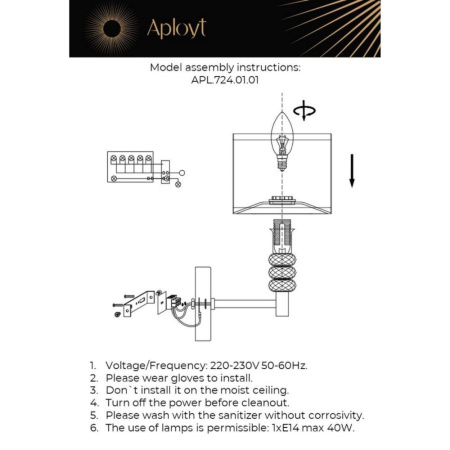 Aployt

Model assembly instructions:
APL.724.01.01

1. Voltage/Frequency: 220-230V 50-60Hz.
2. Please wear gloves to install.
3. Don`t install it on the moist ceiling.
4. Turn off the power before cleanout.
5. Please wash with the sanitizer without corrosivity.
6. The use of lamps is permissible: 1xE14 max 40W.