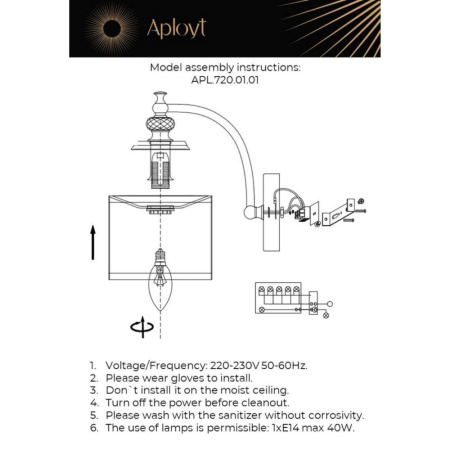 Aployt

Model assembly instructions:
APL.720.01.01

1. Voltage/Frequency: 220-230V 50-60Hz.
2. Please wear gloves to install.
3. Don`t install it on the moist ceiling.
4. Turn off the power before cleanout.
5. Please wash with the sanitizer without corrosivity.
6. The use of lamps is permissible: 1xE14 max 40W.