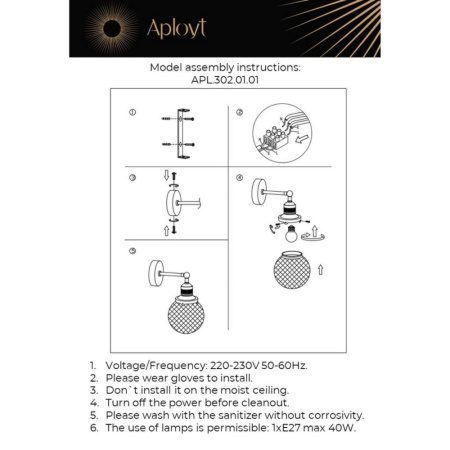 Aployt

Model assembly instructions:
APL.302.01.01

①

②

③

④

⑤

1. Voltage/Frequency: 220-230V 50-60Hz.
2. Please wear gloves to install.
3. Don`t install it on the moist ceiling.
4. Turn off the power before cleanout.
5. Please wash with the sanitizer without corrosivity.
6. The use of lamps is permissible: 1xE27 max 40W.