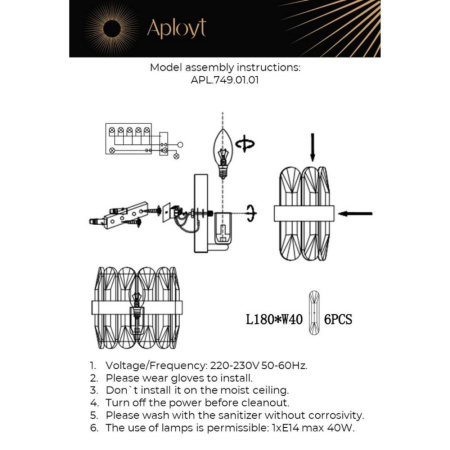 Aployt

Model assembly instructions:
APL.749.01.01

L180*W40 6PCS

1. Voltage/Frequency: 220-230V 50-60Hz.
2. Please wear gloves to install.
3. Don`t install it on the moist ceiling.
4. Turn off the power before cleanout.
5. Please wash with the sanitizer without corrosivity.
6. The use of lamps is permissible: 1xE14 max 40W.