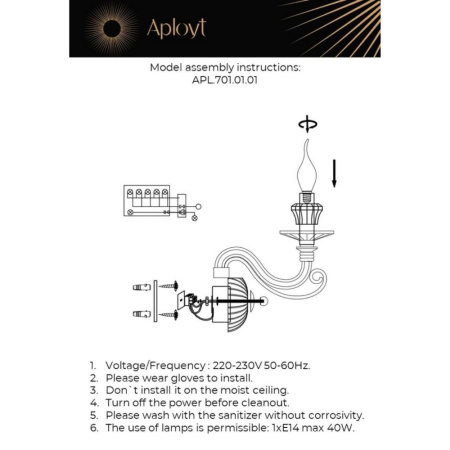 Aployt

Model assembly instructions:
APL.701.01.01

1. Voltage/Frequency : 220-230V 50-60Hz.
2. Please wear gloves to install.
3. Don`t install it on the moist ceiling.
4. Turn off the power before cleanout.
5. Please wash with the sanitizer without corrosivity.
6. The use of lamps is permissible: 1xE14 max 40W.