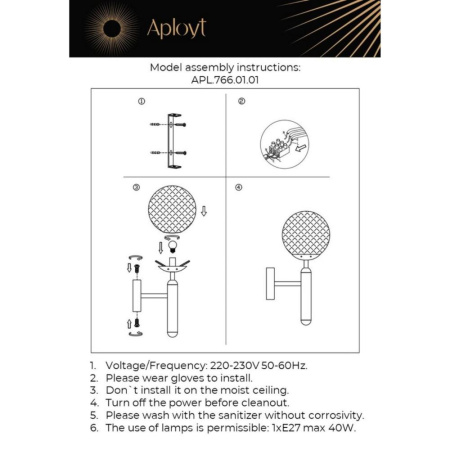 Aployt

Model assembly instructions:
APL.766.01.01

①

②

③

④

1. Voltage/Frequency: 220-230V 50-60Hz.
2. Please wear gloves to install.
3. Don`t install it on the moist ceiling.
4. Turn off the power before cleanout.
5. Please wash with the sanitizer without corrosivity.
6. The use of lamps is permissible: 1xE27 max 40W.