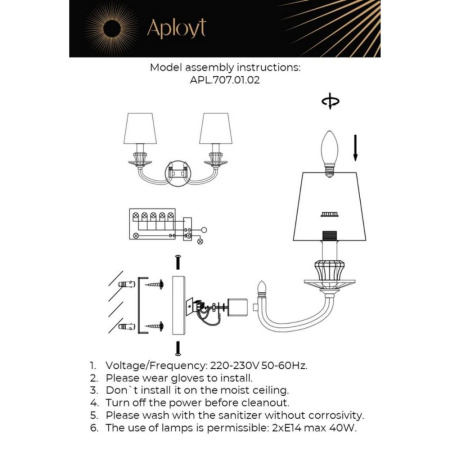 Aployt

Model assembly instructions:
APL.707.01.02

1. Voltage/Frequency: 220-230V 50-60Hz.
2. Please wear gloves to install.
3. Don`t install it on the moist ceiling.
4. Turn off the power before cleanout.
5. Please wash with the sanitizer without corrosivity.
6. The use of lamps is permissible: 2xE14 max 40W.