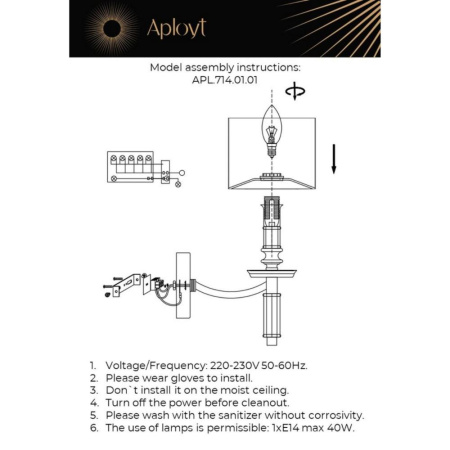 Aployt

Model assembly instructions:
APL.714.01.01

1. Voltage/Frequency: 220-230V 50-60Hz.
2. Please wear gloves to install.
3. Don`t install it on the moist ceiling.
4. Turn off the power before cleanout.
5. Please wash with the sanitizer without corrosivity.
6. The use of lamps is permissible: 1xE14 max 40W.