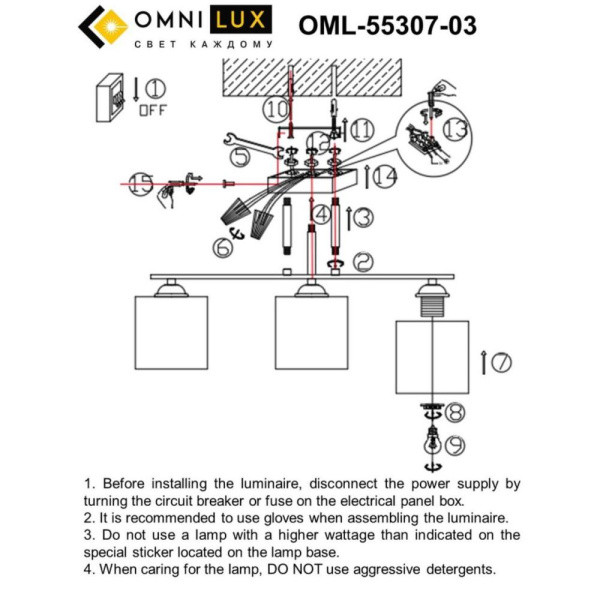 OMNI LUX
СВЕТ КАЖДОМУ
OML-55307-03

1
OFF
10
11
12
13
5
14
15
4
3
6
2
7
8
9

1. Before installing the luminaire, disconnect the power supply by turning the circuit breaker or fuse on the electrical panel box.
2. It is recommended to use gloves when assembling the luminaire.
3. Do not use a lamp with a higher wattage than indicated on the special sticker located on the lamp base.
4. When caring for the lamp, DO NOT use aggressive detergents.