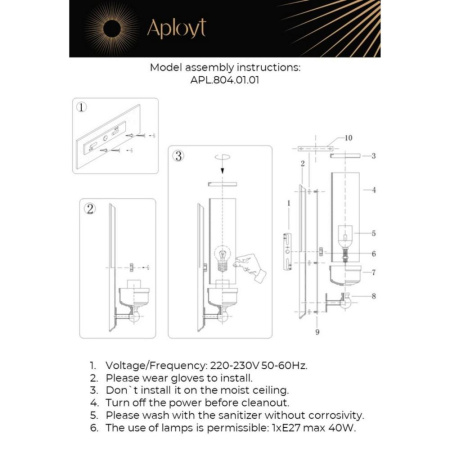 Aployt

Model assembly instructions:
APL.804.01.01

1

2

3

10
3
2
4
1
5
6
7
8
9

1. Voltage/Frequency: 220-230V 50-60Hz.
2. Please wear gloves to install.
3. Don`t install it on the moist ceiling.
4. Turn off the power before cleanout.
5. Please wash with the sanitizer without corrosivity.
6. The use of lamps is permissible: 1xE27 max 40W.