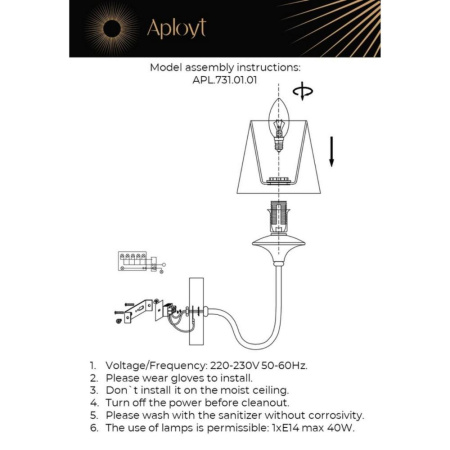 Aployt

Model assembly instructions:
APL.731.01.01

1. Voltage/Frequency: 220-230V 50-60Hz.
2. Please wear gloves to install.
3. Don`t install it on the moist ceiling.
4. Turn off the power before cleanout.
5. Please wash with the sanitizer without corrosivity.
6. The use of lamps is permissible: 1xE14 max 40W.