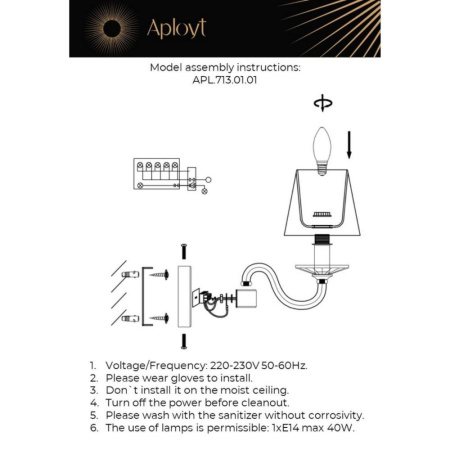 Aployt

Model assembly instructions:
APL.713.01.01

1. Voltage/Frequency: 220-230V 50-60Hz.
2. Please wear gloves to install.
3. Don`t install it on the moist ceiling.
4. Turn off the power before cleanout.
5. Please wash with the sanitizer without corrosivity.
6. The use of lamps is permissible: 1xE14 max 40W.