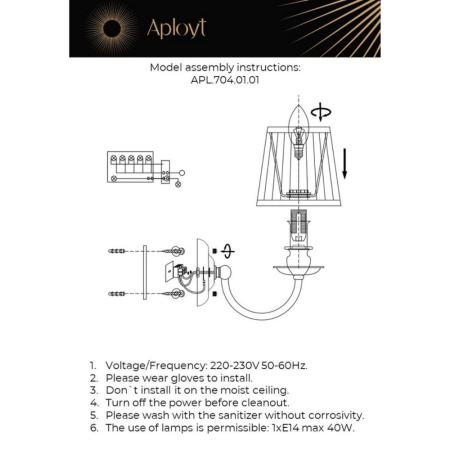 Aployt

Model assembly instructions:
APL.704.01.01

1. Voltage/Frequency: 220-230V 50-60Hz.
2. Please wear gloves to install.
3. Don`t install it on the moist ceiling.
4. Turn off the power before cleanout.
5. Please wash with the sanitizer without corrosivity.
6. The use of lamps is permissible: 1xE14 max 40W.