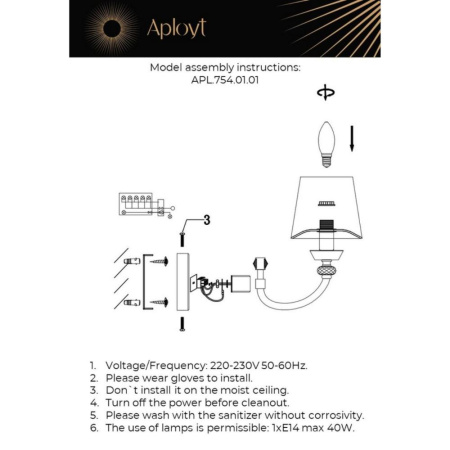 Aployt

Model assembly instructions:
APL.754.01.01

3

1. Voltage/Frequency: 220-230V 50-60Hz.
2. Please wear gloves to install.
3. Don`t install it on the moist ceiling.
4. Turn off the power before cleanout.
5. Please wash with the sanitizer without corrosivity.
6. The use of lamps is permissible: 1xE14 max 40W.