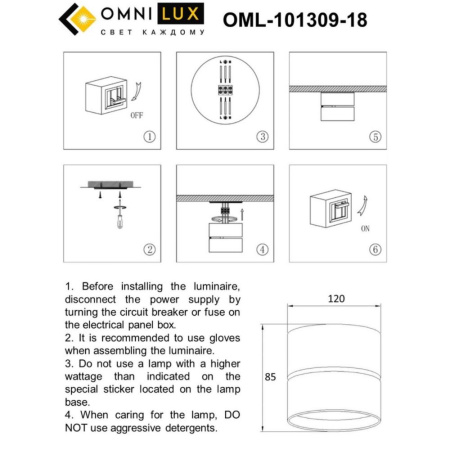 OMNI LUX
СВЕТ КАЖДОМУ

OML-101309-18

OFF
①
③
⑤
②
④
ON
⑥

1. Before installing the luminaire, disconnect the power supply by turning the circuit breaker or fuse on the electrical panel box.
2. It is recommended to use gloves when assembling the luminaire.
3. Do not use a lamp with a higher wattage than indicated on the special sticker located on the lamp base.
4. When caring for the lamp, DO NOT use aggressive detergents.

120
85