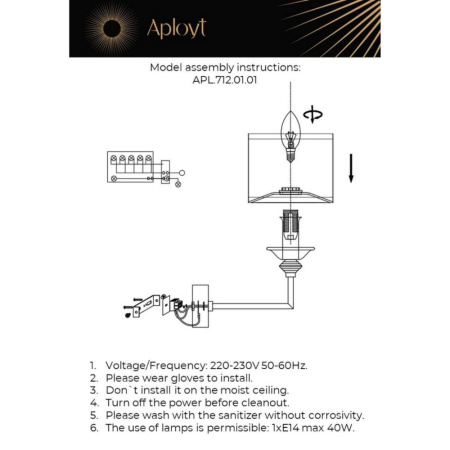 Aployt

Model assembly instructions:
APL.712.01.01

1. Voltage/Frequency: 220-230V 50-60Hz.
2. Please wear gloves to install.
3. Don`t install it on the moist ceiling.
4. Turn off the power before cleanout.
5. Please wash with the sanitizer without corrosivity.
6. The use of lamps is permissible: 1xE14 max 40W.