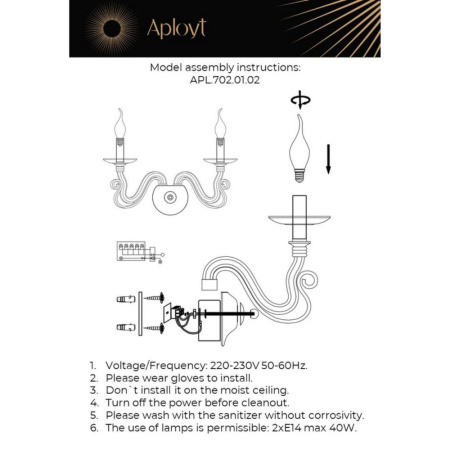 Aployt

Model assembly instructions:
APL.702.01.02

1. Voltage/Frequency: 220-230V 50-60Hz.
2. Please wear gloves to install.
3. Don`t install it on the moist ceiling.
4. Turn off the power before cleanout.
5. Please wash with the sanitizer without corrosivity.
6. The use of lamps is permissible: 2xE14 max 40W.