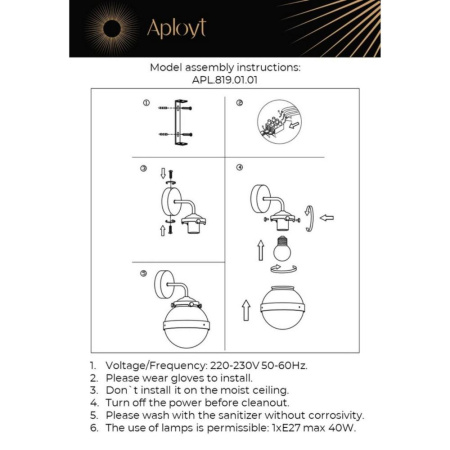 Aployt

Model assembly instructions:
APL.819.01.01

①
②
③
④
⑤

1. Voltage/Frequency: 220-230V 50-60Hz.
2. Please wear gloves to install.
3. Don`t install it on the moist ceiling.
4. Turn off the power before cleanout.
5. Please wash with the sanitizer without corrosivity.
6. The use of lamps is permissible: 1xE27 max 40W.