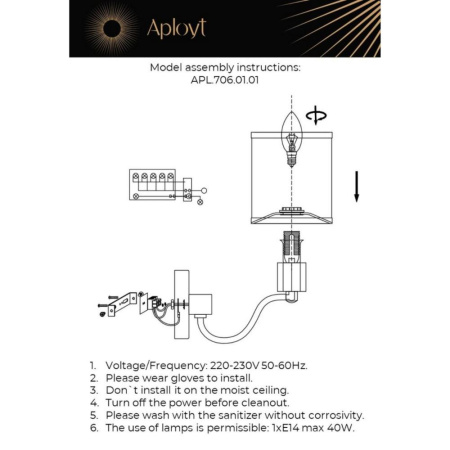 Aployt

Model assembly instructions:
APL.706.01.01

1. Voltage/Frequency: 220-230V 50-60Hz.
2. Please wear gloves to install.
3. Don`t install it on the moist ceiling.
4. Turn off the power before cleanout.
5. Please wash with the sanitizer without corrosivity.
6. The use of lamps is permissible: 1xE14 max 40W.