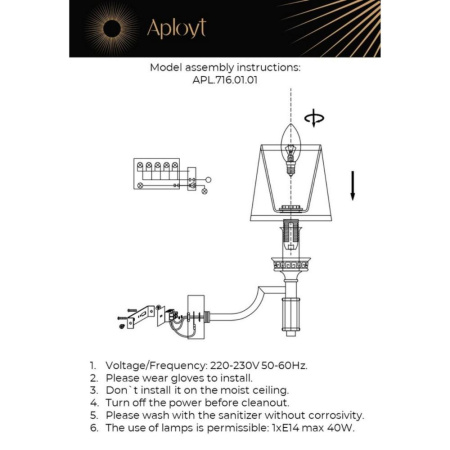 Aployt

Model assembly instructions:
APL.716.01.01

1. Voltage/Frequency: 220-230V 50-60Hz.
2. Please wear gloves to install.
3. Don`t install it on the moist ceiling.
4. Turn off the power before cleanout.
5. Please wash with the sanitizer without corrosivity.
6. The use of lamps is permissible: 1xE14 max 40W.