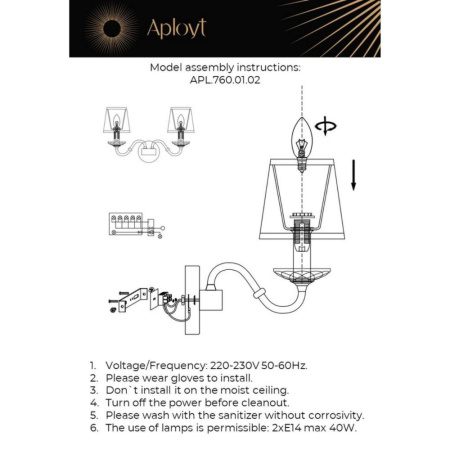 Aployt

Model assembly instructions:
APL.760.01.02

1. Voltage/Frequency: 220-230V 50-60Hz.
2. Please wear gloves to install.
3. Don`t install it on the moist ceiling.
4. Turn off the power before cleanout.
5. Please wash with the sanitizer without corrosivity.
6. The use of lamps is permissible: 2xE14 max 40W.