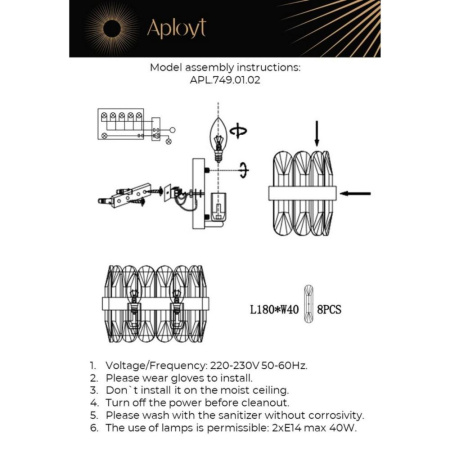 Aployt

Model assembly instructions:
APL.749.01.02

L180*W40 8PCS

1. Voltage/Frequency: 220-230V 50-60Hz.
2. Please wear gloves to install.
3. Don`t install it on the moist ceiling.
4. Turn off the power before cleanout.
5. Please wash with the sanitizer without corrosivity.
6. The use of lamps is permissible: 2xE14 max 40W.