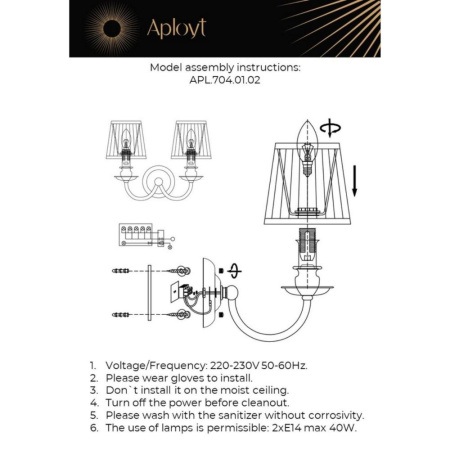 Aployt

Model assembly instructions:
APL.704.01.02

1. Voltage/Frequency: 220-230V 50-60Hz.
2. Please wear gloves to install.
3. Don`t install it on the moist ceiling.
4. Turn off the power before cleanout.
5. Please wash with the sanitizer without corrosivity.
6. The use of lamps is permissible: 2xE14 max 40W.