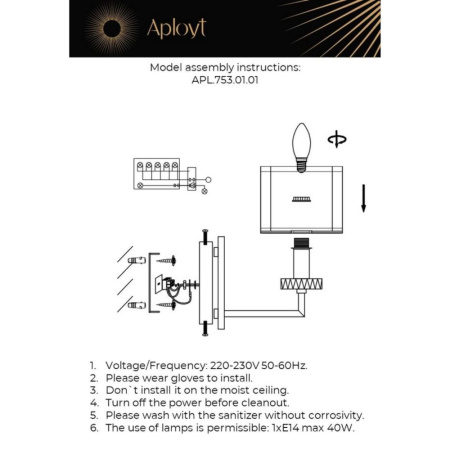 Aployt

Model assembly instructions:
APL.753.01.01

1. Voltage/Frequency: 220-230V 50-60Hz.
2. Please wear gloves to install.
3. Don`t install it on the moist ceiling.
4. Turn off the power before cleanout.
5. Please wash with the sanitizer without corrosivity.
6. The use of lamps is permissible: 1xE14 max 40W.