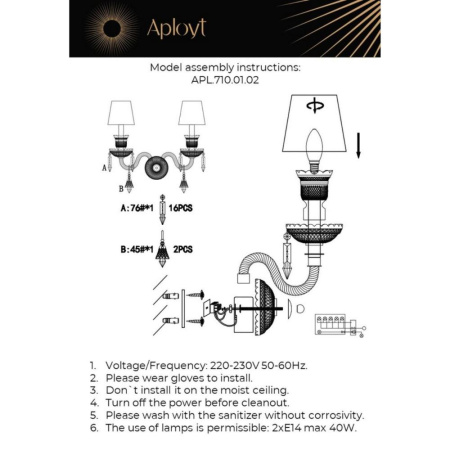 Aployt

Model assembly instructions:
APL.710.01.02

A
B

A:76#*1 16PCS

B:45#*1 2PCS

1. Voltage/Frequency: 220-230V 50-60Hz.
2. Please wear gloves to install.
3. Don`t install it on the moist ceiling.
4. Turn off the power before cleanout.
5. Please wash with the sanitizer without corrosivity.
6. The use of lamps is permissible: 2xE14 max 40W.