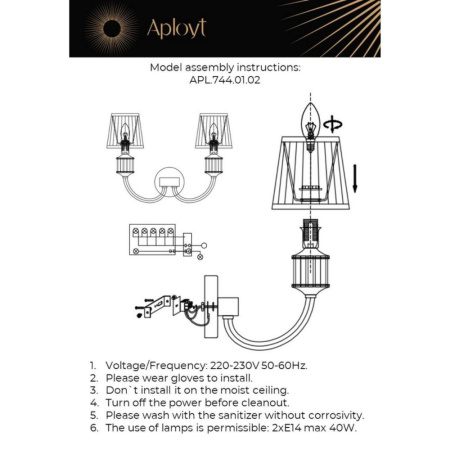 Aployt

Model assembly instructions:
APL.744.01.02

1. Voltage/Frequency: 220-230V 50-60Hz.
2. Please wear gloves to install.
3. Don`t install it on the moist ceiling.
4. Turn off the power before cleanout.
5. Please wash with the sanitizer without corrosivity.
6. The use of lamps is permissible: 2xE14 max 40W.