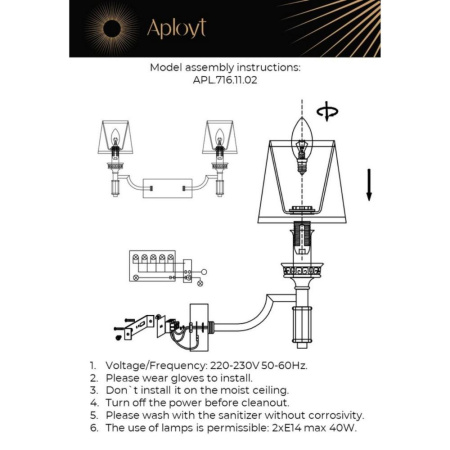 Aployt

Model assembly instructions:
APL.716.11.02

1. Voltage/Frequency: 220-230V 50-60Hz.
2. Please wear gloves to install.
3. Don`t install it on the moist ceiling.
4. Turn off the power before cleanout.
5. Please wash with the sanitizer without corrosivity.
6. The use of lamps is permissible: 2xE14 max 40W.