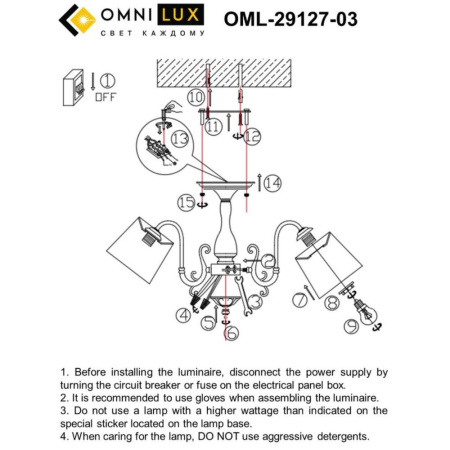 OMNI LUX
СВЕТ КАЖДОМУ

OML-29127-03

1
OFF
10
11
12
13
14
15
2
3
4
5
6
7
8
9

1. Before installing the luminaire, disconnect the power supply by turning the circuit breaker or fuse on the electrical panel box.
2. It is recommended to use gloves when assembling the luminaire.
3. Do not use a lamp with a higher wattage than indicated on the special sticker located on the lamp base.
4. When caring for the lamp, DO NOT use aggressive detergents.