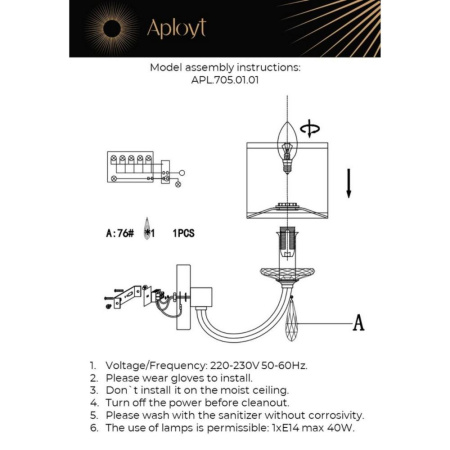 Aployt

Model assembly instructions:
APL.705.01.01

A:76# *1 1PCS

A

1. Voltage/Frequency: 220-230V 50-60Hz.
2. Please wear gloves to install.
3. Don`t install it on the moist ceiling.
4. Turn off the power before cleanout.
5. Please wash with the sanitizer without corrosivity.
6. The use of lamps is permissible: 1xE14 max 40W.