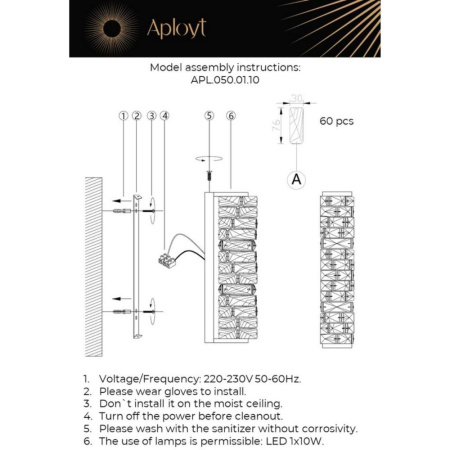 Aployt

Model assembly instructions:
APL.050.01.10

① ② ③ ④ ⑤ ⑥

30
76
60 pcs

A

1. Voltage/Frequency: 220-230V 50-60Hz.
2. Please wear gloves to install.
3. Don`t install it on the moist ceiling.
4. Turn off the power before cleanout.
5. Please wash with the sanitizer without corrosivity.
6. The use of lamps is permissible: LED 1x10W.