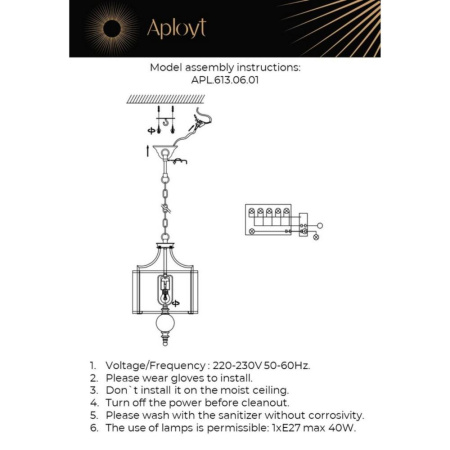 Aployt

Model assembly instructions:
APL.613.06.01

1. Voltage/Frequency : 220-230V 50-60Hz.
2. Please wear gloves to install.
3. Don`t install it on the moist ceiling.
4. Turn off the power before cleanout.
5. Please wash with the sanitizer without corrosivity.
6. The use of lamps is permissible: 1xE27 max 40W.